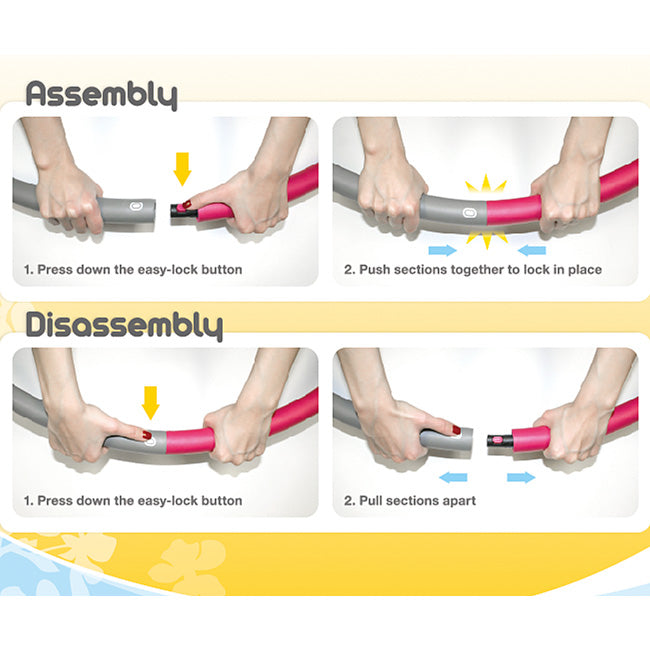 Assembly

1. Press down the easy-lock button

2. Push sections together to lock in place

Disassembly

1. Press down the easy-lock button

2. Pull sections apart